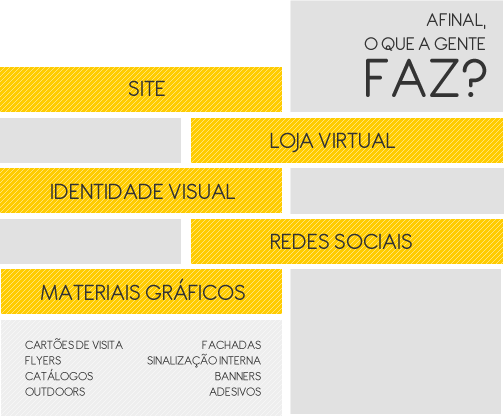 AFINAL,
O QUE A GENTE
FAZ?

SITE

LOJA VIRTUAL

IDENTIDADE VISUAL

REDES SOCIAIS

MATERIAIS GRÁFICOS

CARTÕES DE VISITA
FLYERS
CATÁLOGOS
OUTDOORS

FACHADAS
SINALIZAÇÃO INTERNA
BANNERS
ADESIVOS